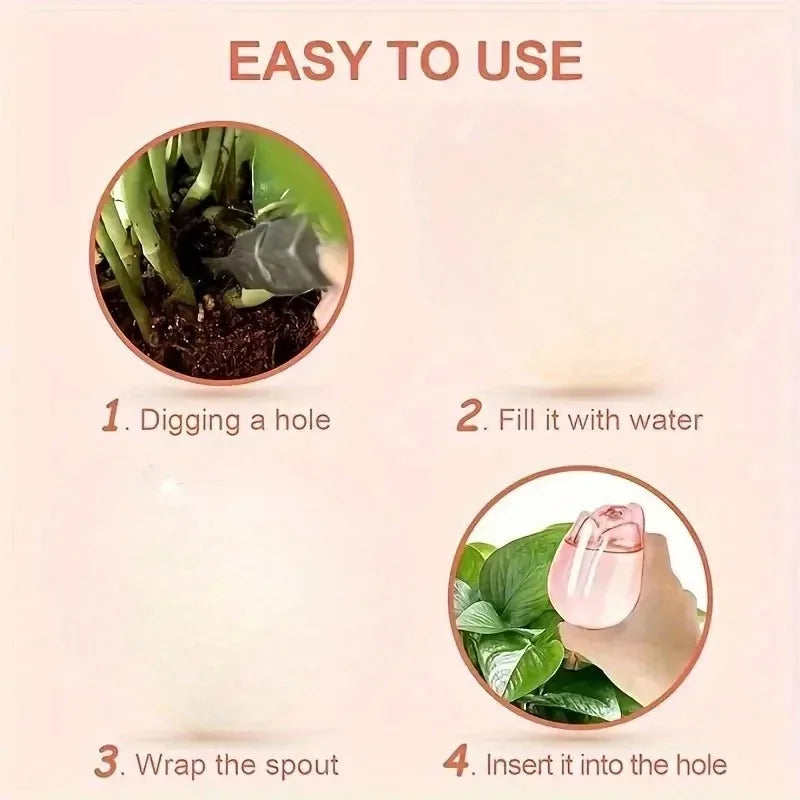 EASY TO USE

1. Digging a hole

2. Fill it with water

3. Wrap the spout

4. Insert it into the hole